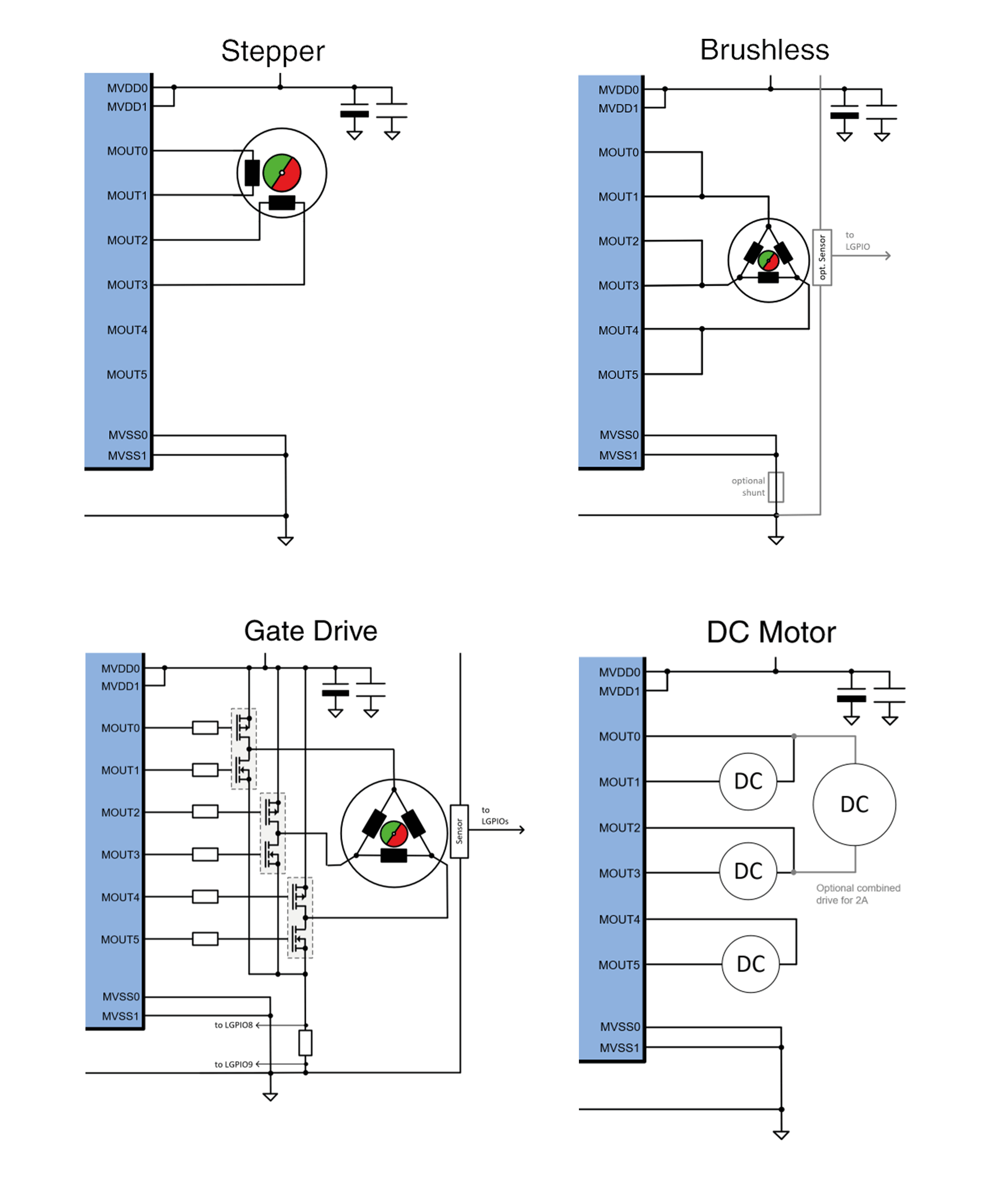 Stepper

MVDD0
MVDD1
MOUT0
MOUT1
MOUT2
MOUT3
MOUT4
MOUT5
MVSS0
MVSS1

Brushless

MVDD0
MVDD1
MOUT0
MOUT1
MOUT2
MOUT3
MOUT4
MOUT5
MVSS0
MVSS1
opt. Sensor
to LGPIO
optional shunt

Gate Drive

MVDD0
MVDD1
MOUT0
MOUT1
MOUT2
MOUT3
MOUT4
MOUT5
MVSS0
MVSS1
Sensor
to LGPIOs
to LGPIO8
to LGPIO9

DC Motor

MVDD0
MVDD1
MOUT0
MOUT1
MOUT2
MOUT3
MOUT4
MOUT5
MVSS0
MVSS1
DC
DC
DC
DC
Optional combined drive for 2A